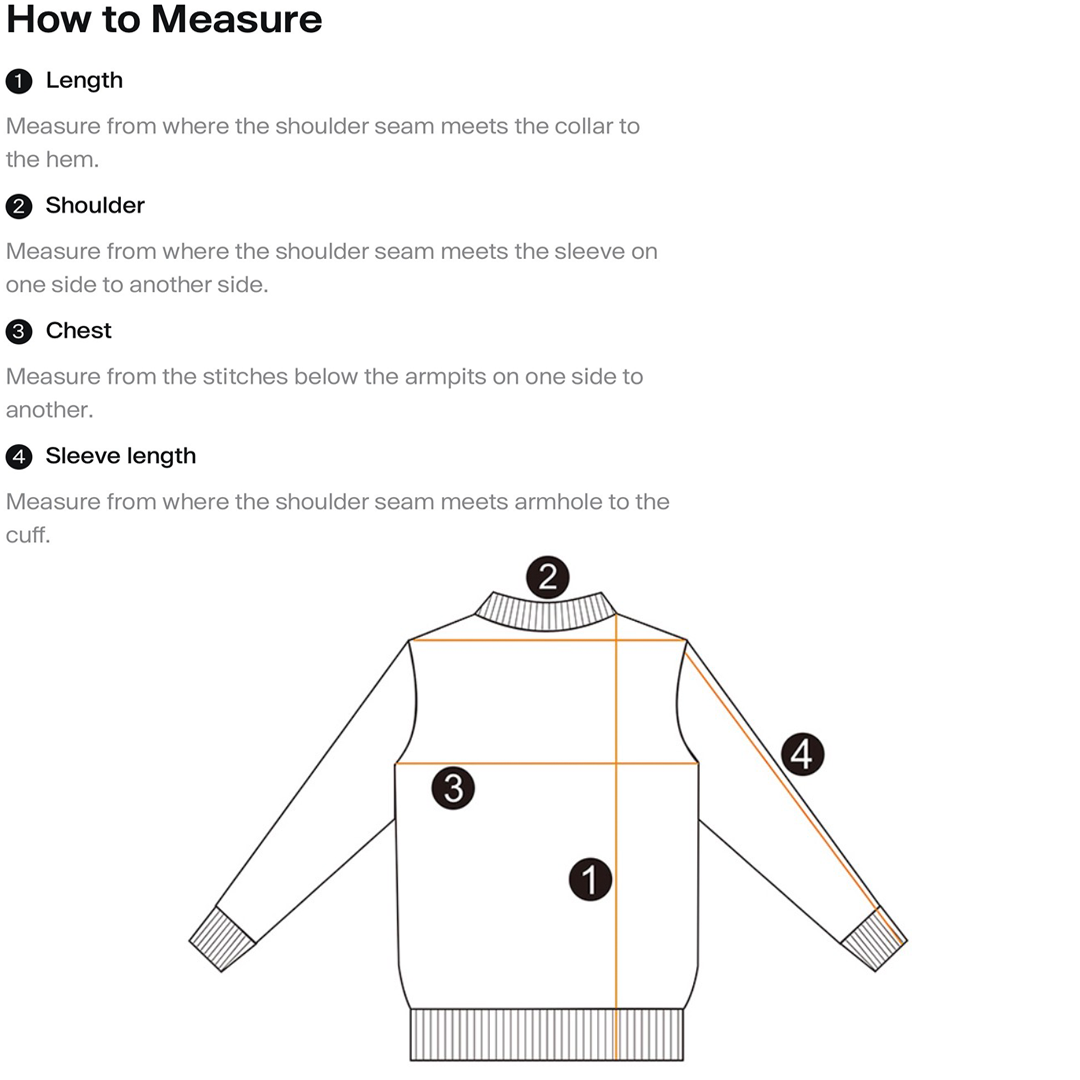 How to Measure

1 Length

Measure from where the shoulder seam meets the collar to the hem.

2 Shoulder

Measure from where the shoulder seam meets the sleeve on one side to another side.

3 Chest

Measure from the stitches below the armpits on one side to another.

4 Sleeve length

Measure from where the shoulder seam meets armhole to the cuff.

2

4

3

1